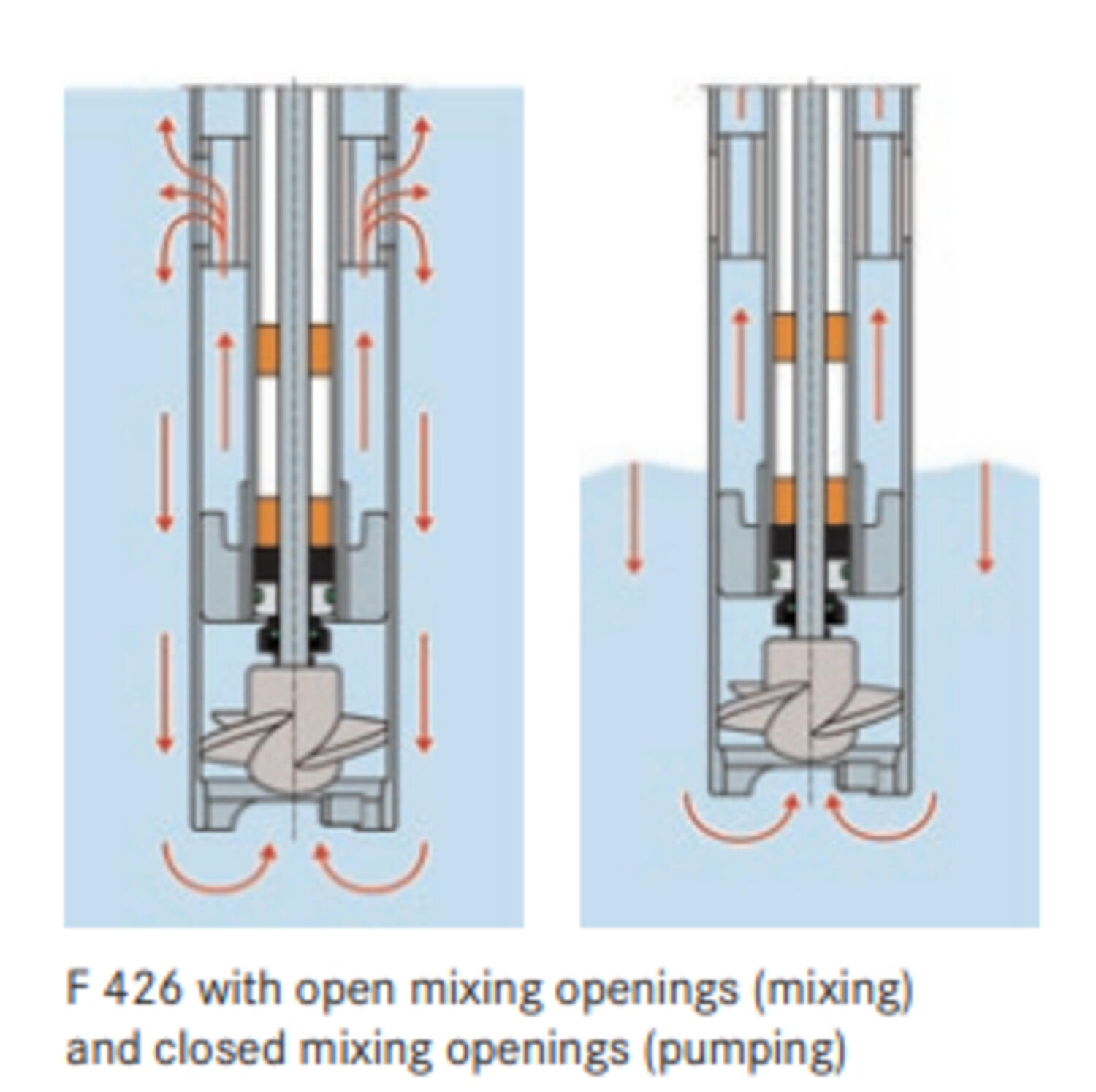 F 426 with open mixing openings (mixing) and closed mixing openings (pumping)