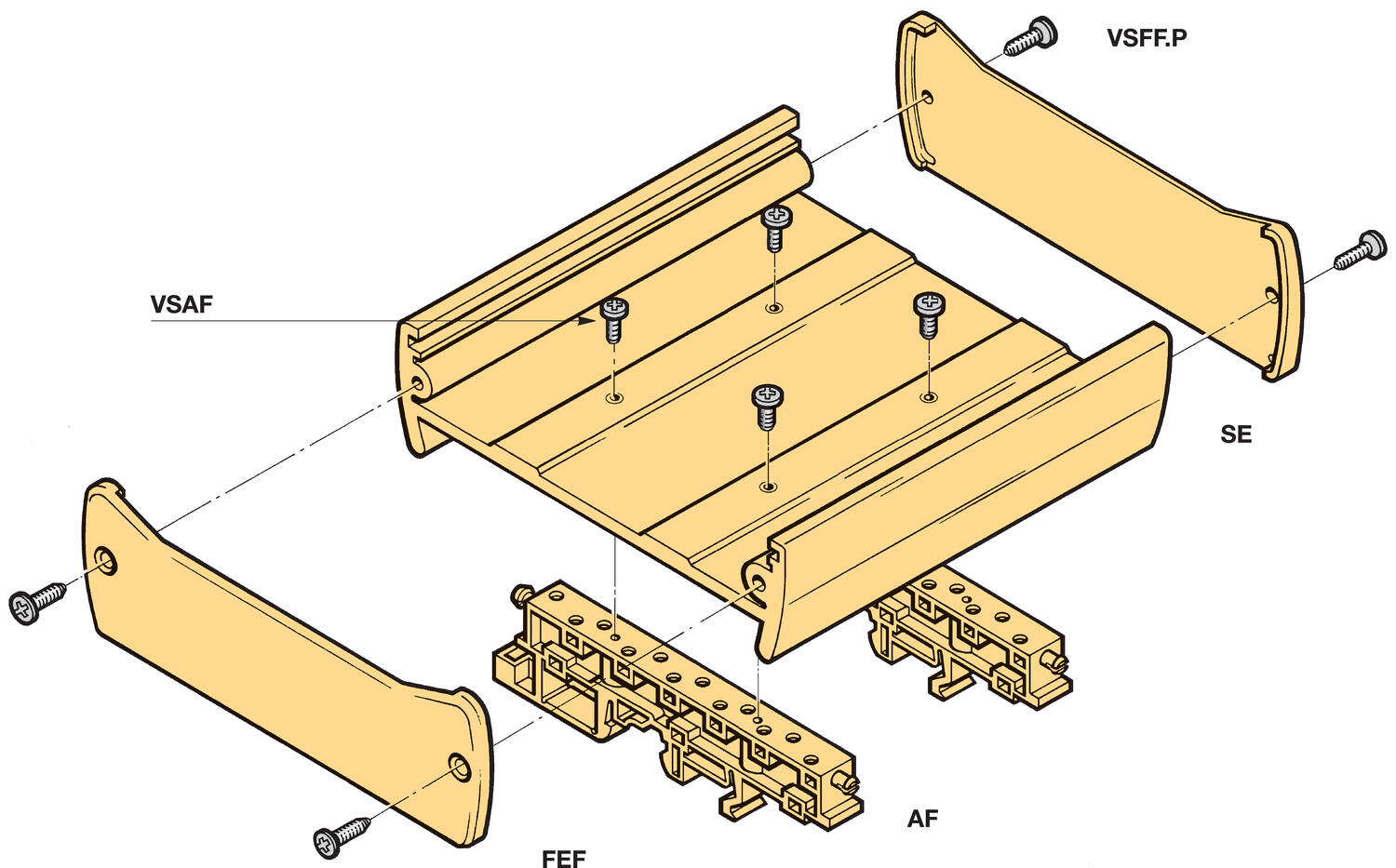 VSFF.P

VSAF

SE

AF

FEF