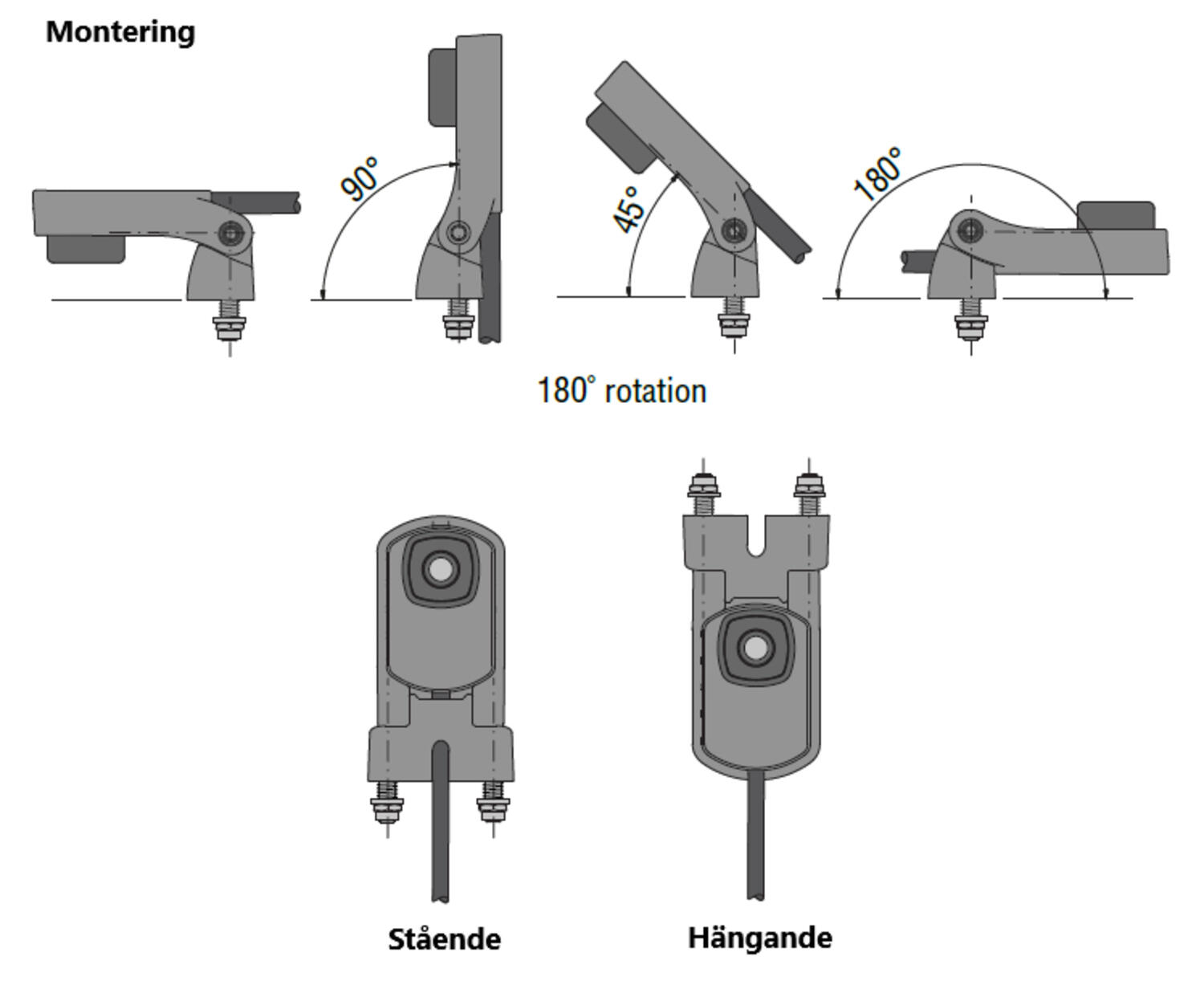 Montering

90°

45°

180°

180° rotation

Stående

Hängande