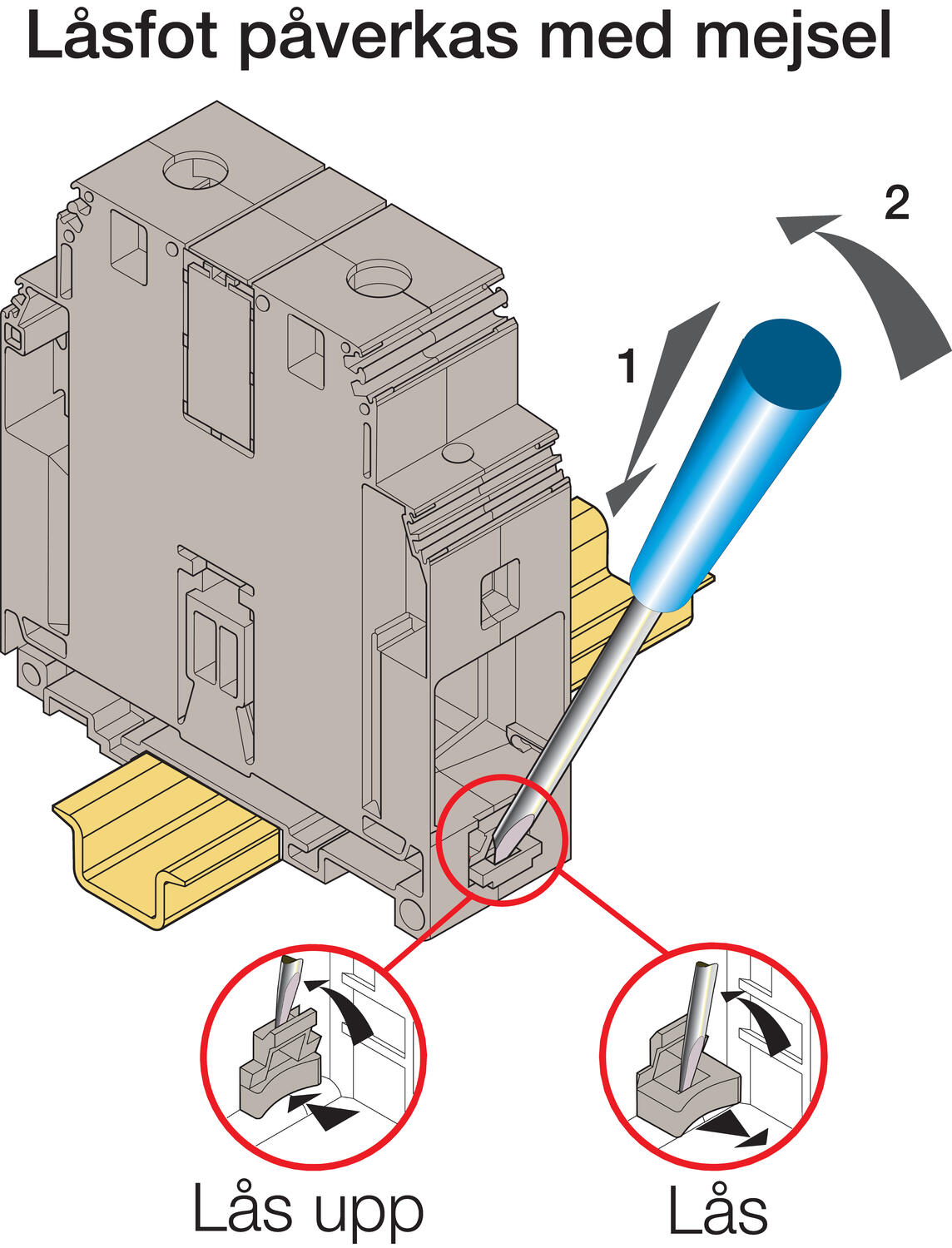 Låsfot påverkas med mejsel

2

1

Lås upp

Lås