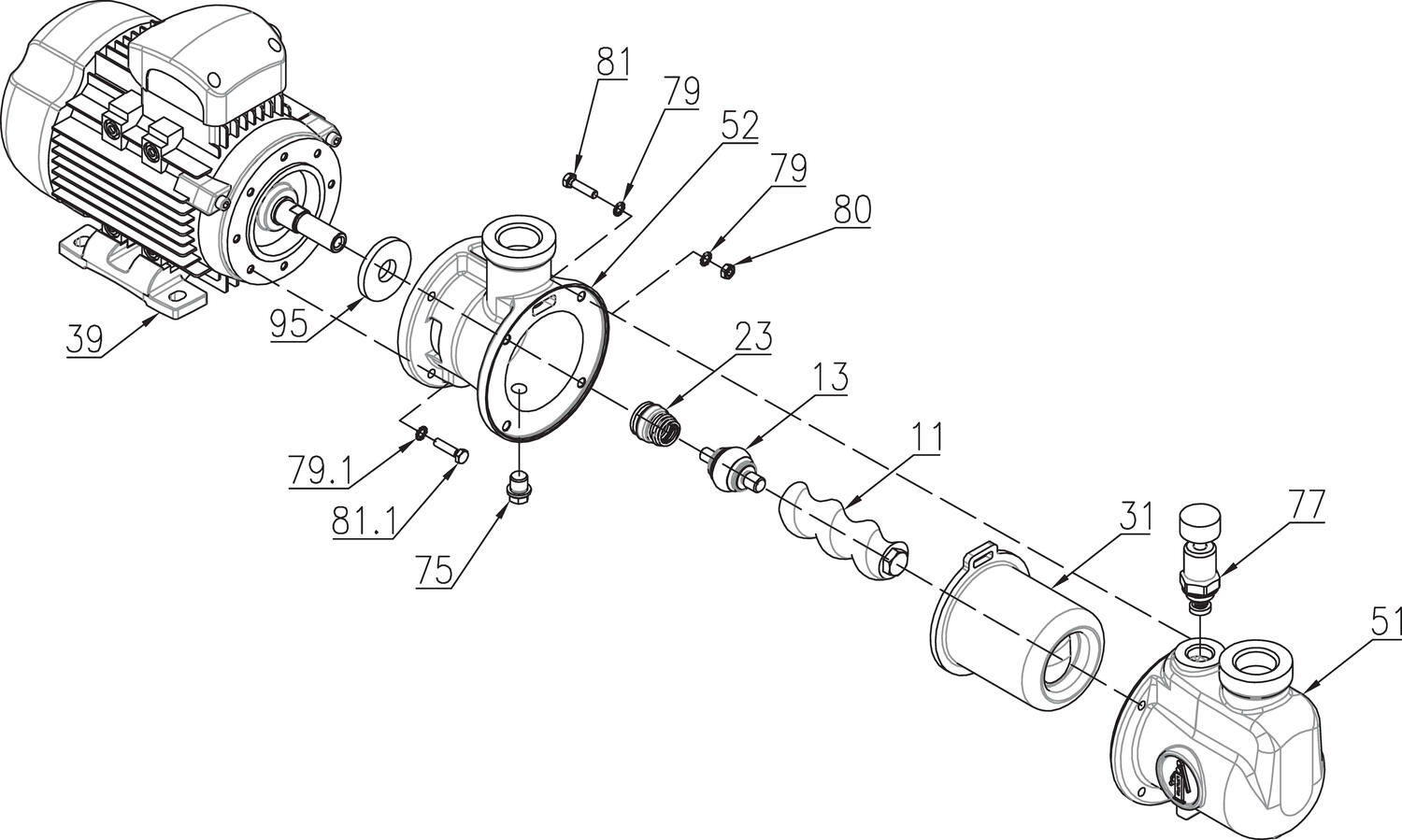 81
79
52
79
80
39
95
23
13
11
79.1
81.1
75
31
77
51