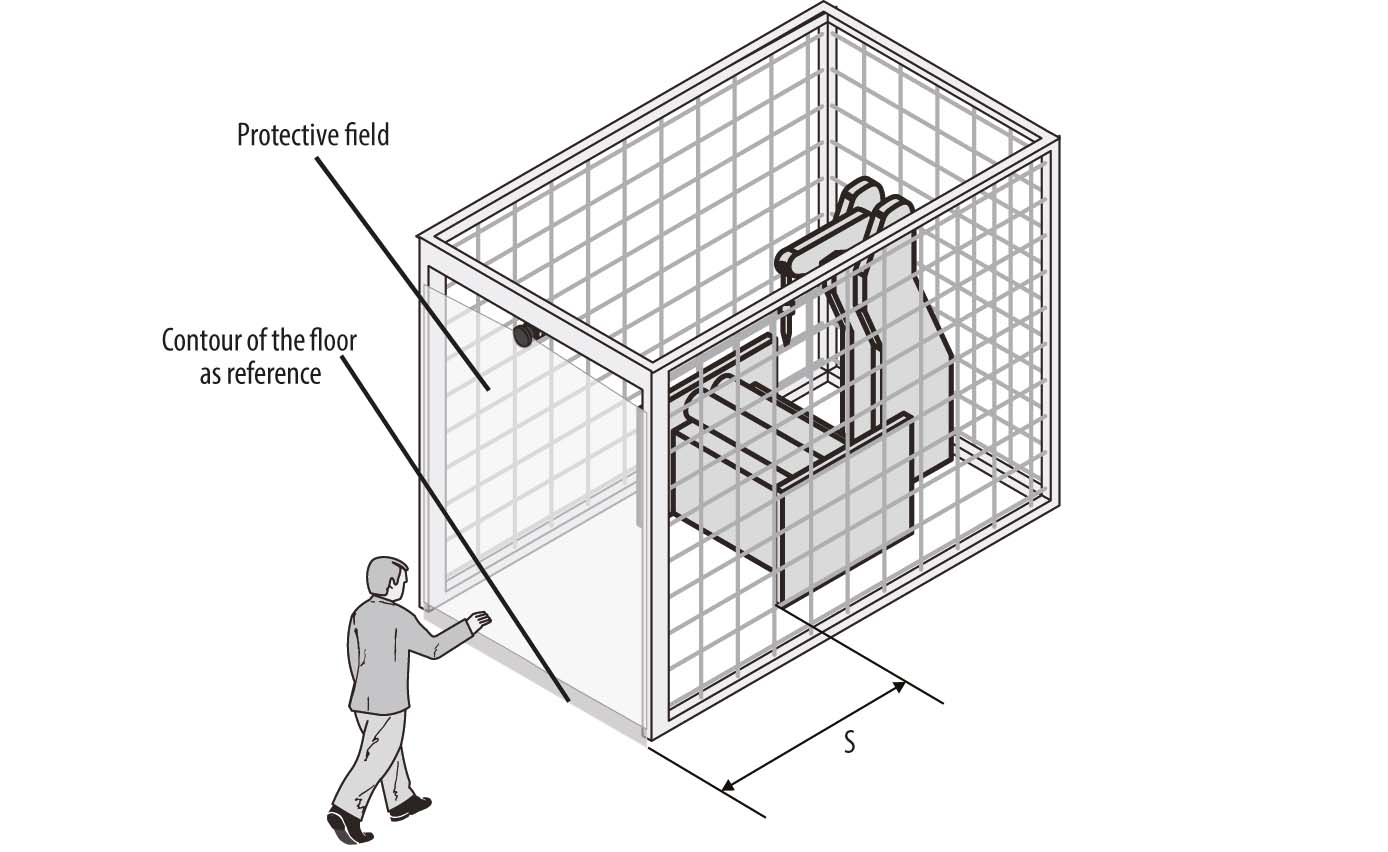 Protective field

Contour of the floor as reference

S