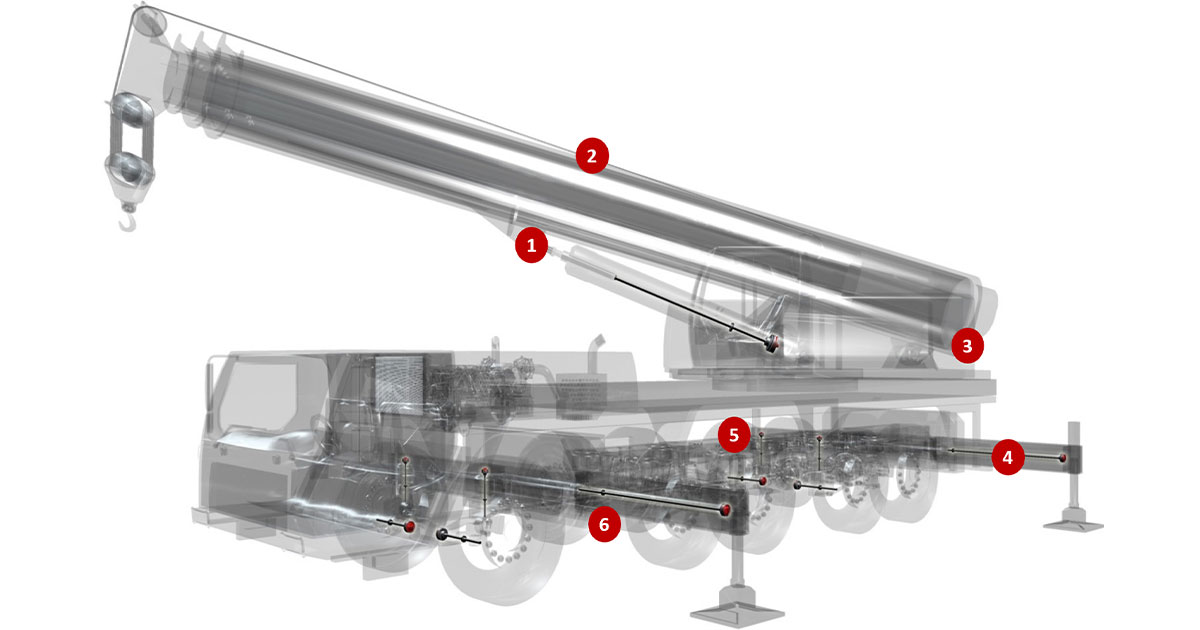 2
1
3
5
4
6