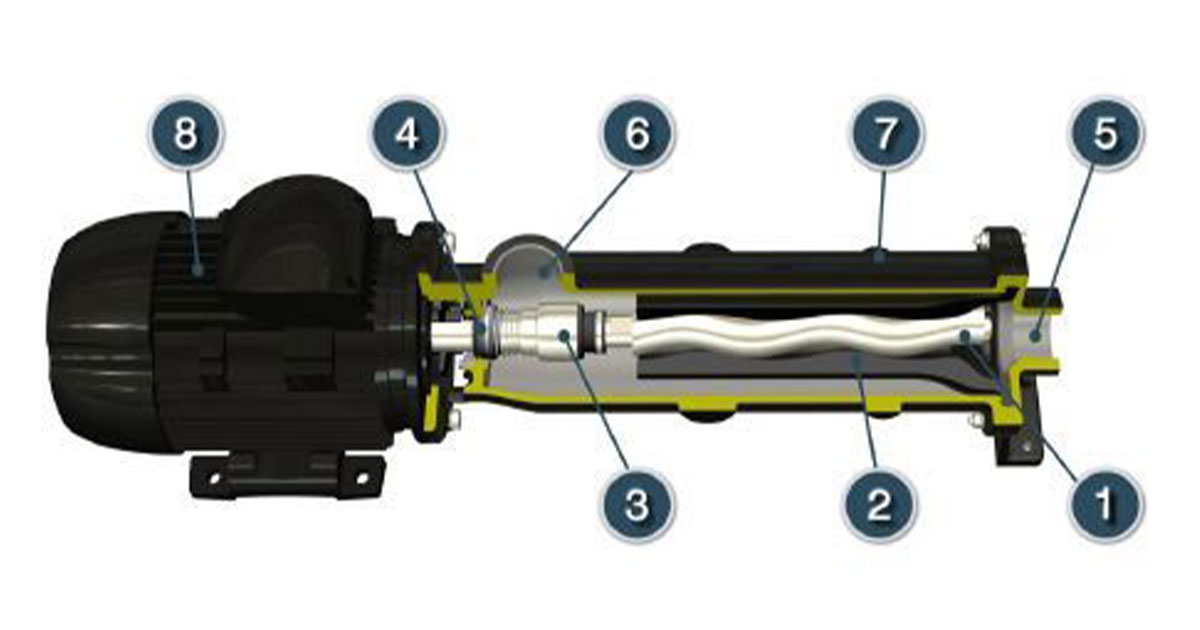 8
4
6
7
5
3
2
1