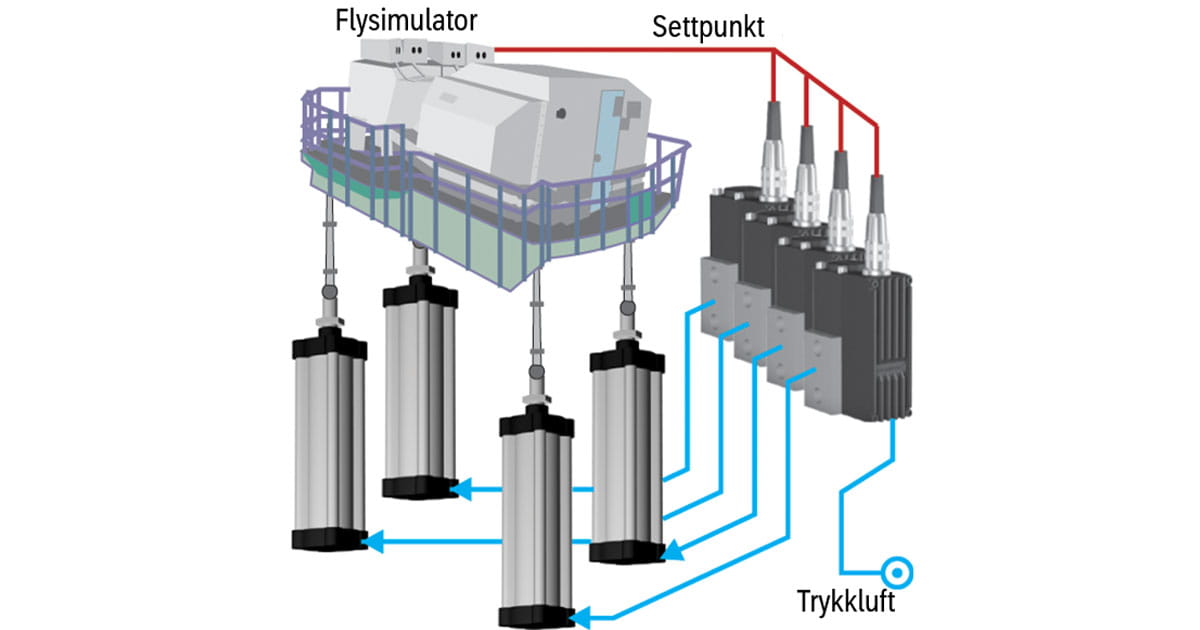 Flysimulator

Settpunkt

Trykkluft