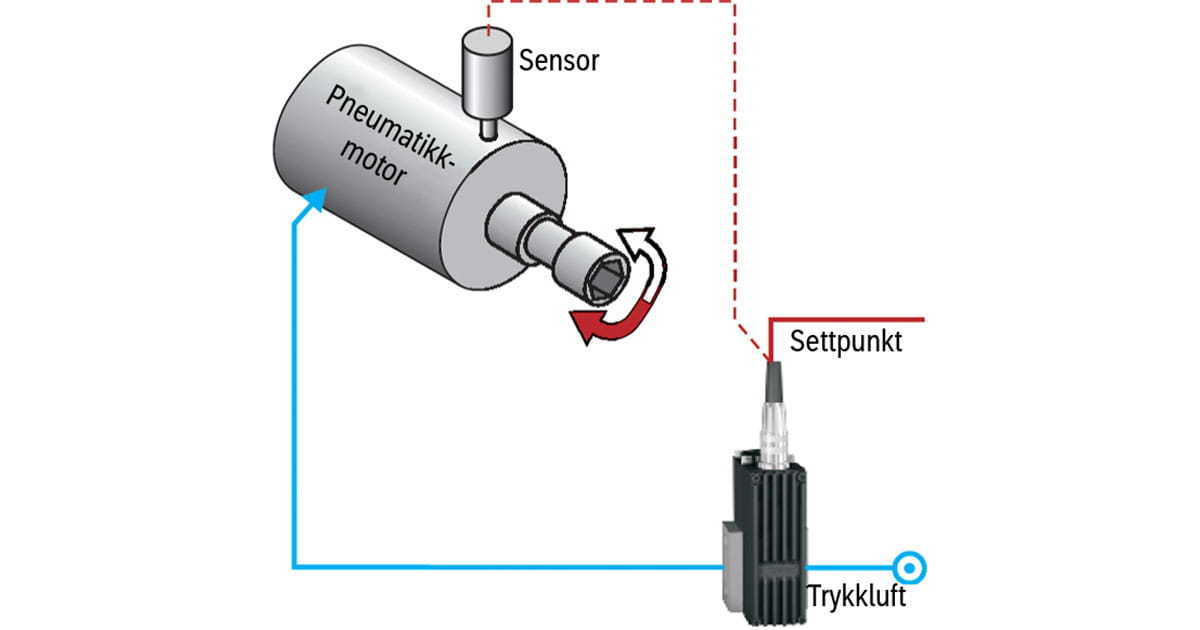 Sensor

Pneumatikk-motor

Settpunkt

Trykkluft