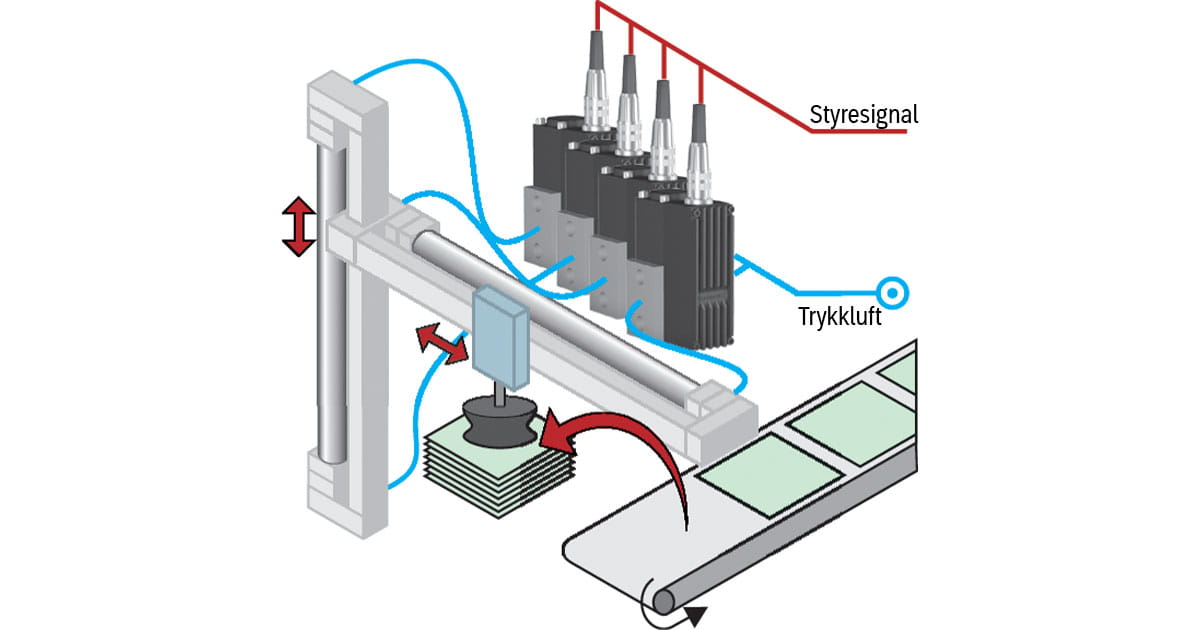 Styresignal

Trykkluft