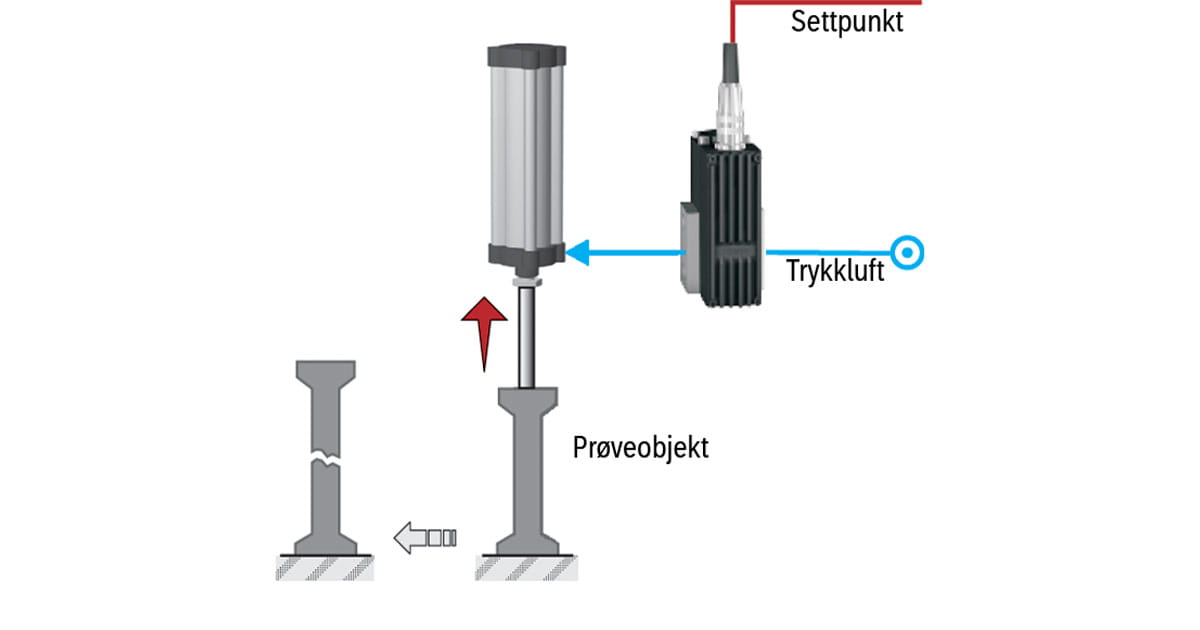 Settpunkt

Trykkluft

Prøveobjekt