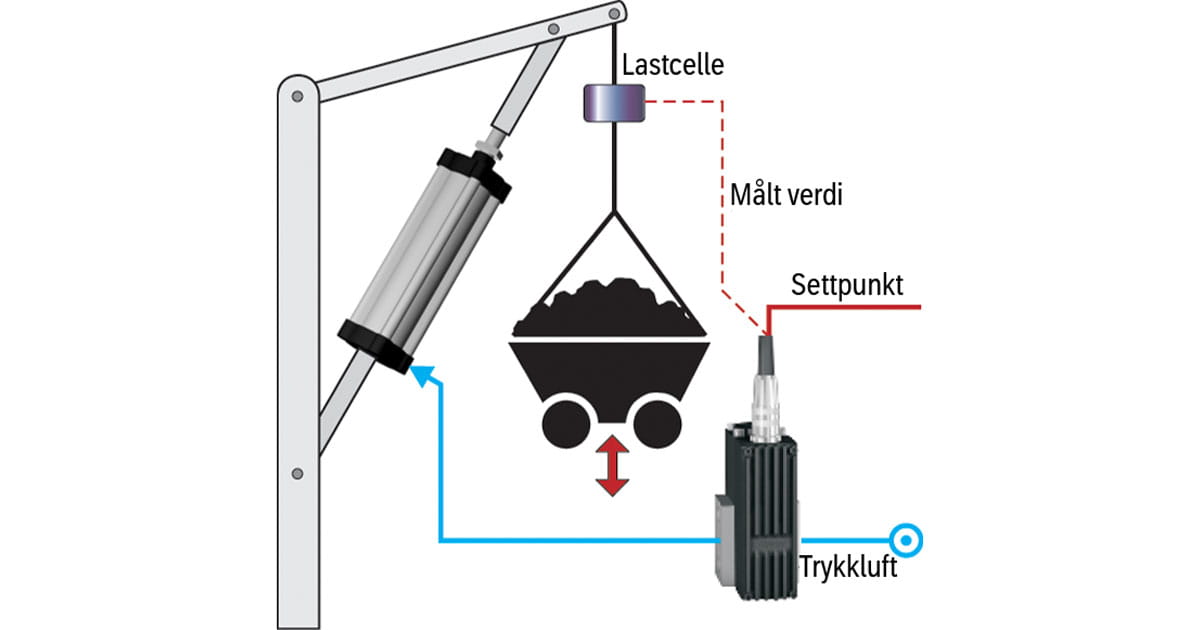 Lastcelle

Målt verdi

Settpunkt

Trykkluft